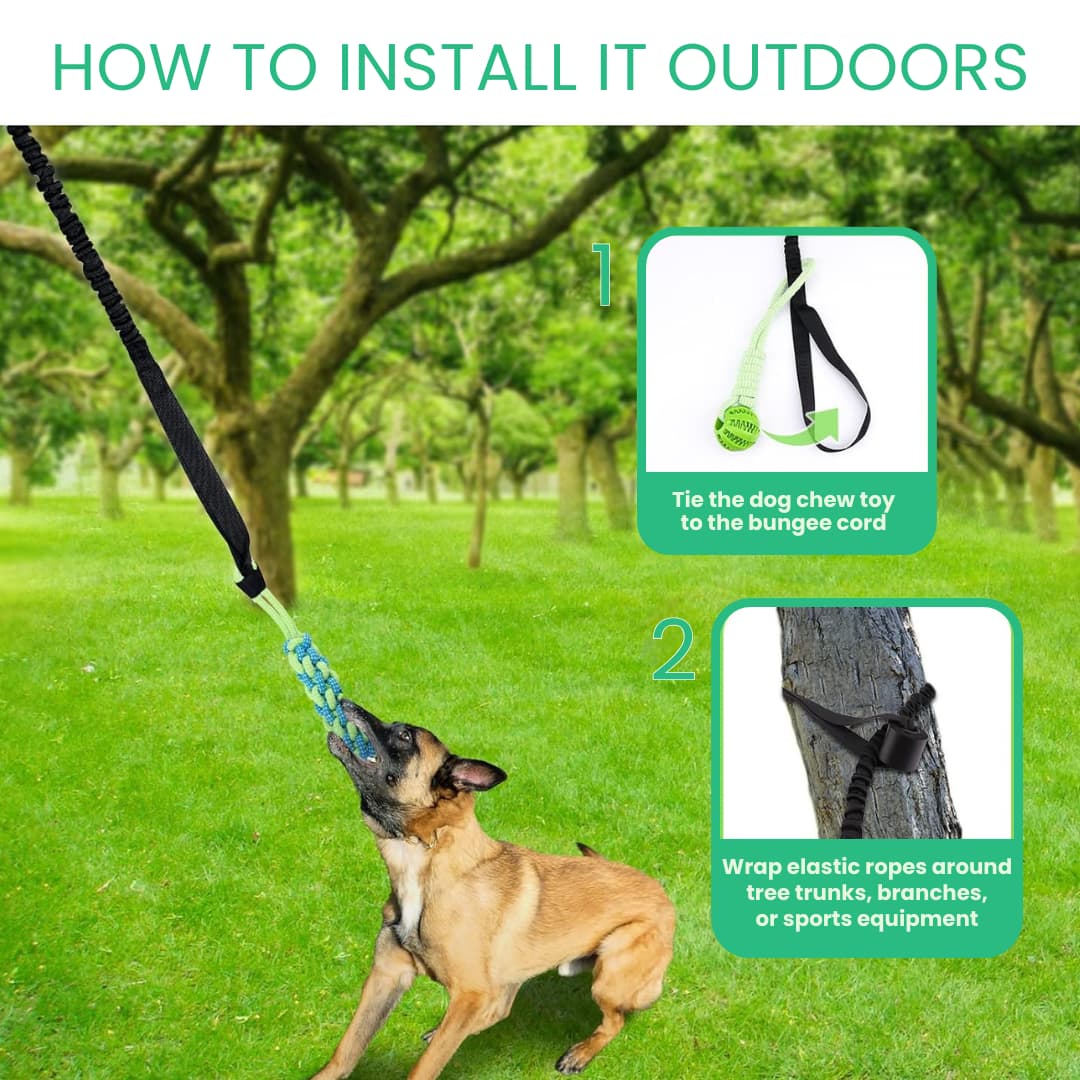 HOW TO INSTALL IT OUTDOORS

1

Tie the dog chew toy to the bungee cord

2

Wrap elastic ropes around tree trunks, branches, or sports equipment