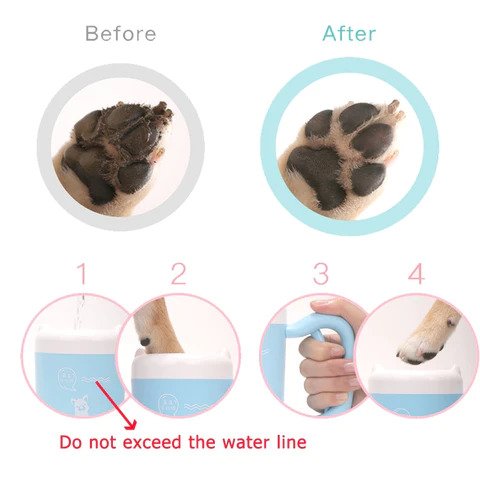 Before

After

1

2

3

4

Do not exceed the water line