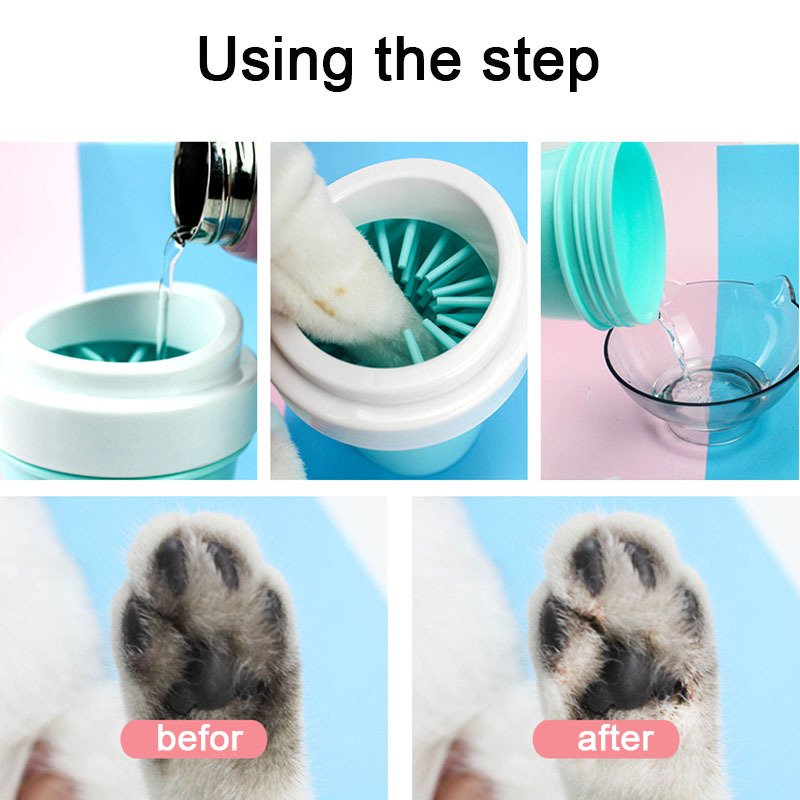 Using the step

befor

after